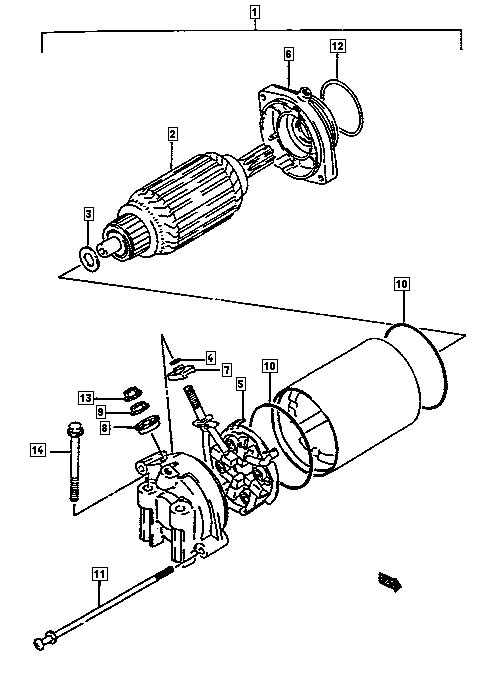 1
6
12
2
3
10
4
7
10
5
13
9
8
14
11