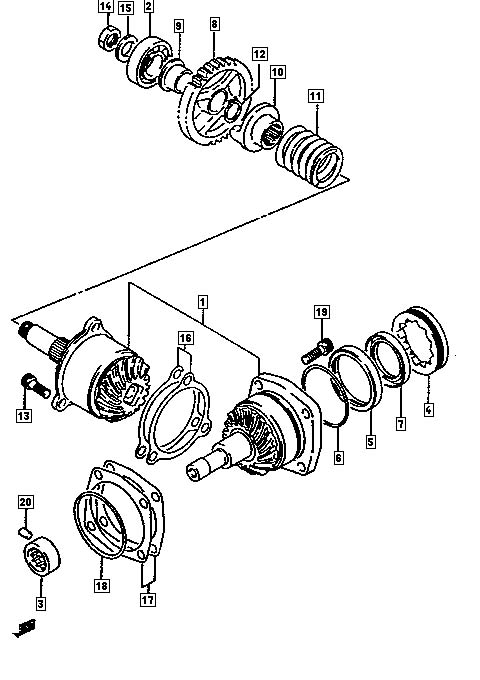 14
15
2
9
8
12
10
11
1
19
16
13
4
7
5
6
20
18
17
3